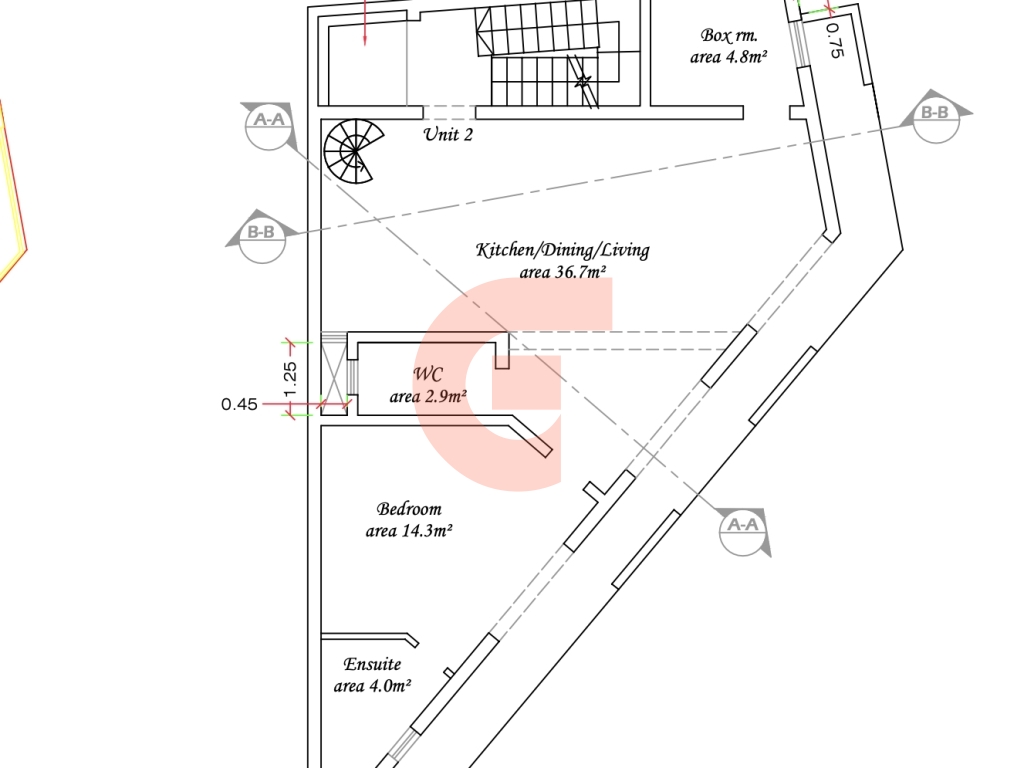 Box rm.
area 4.8m²

0.75

A-A

B-B

Unit 2

B-B

Kitchen/Dining/Living
area 36.7m²

1.25

0.45

WC
area 2.9m²

Bedroom
area 14.3m²

A-A

Ensuite
area 4.0m²